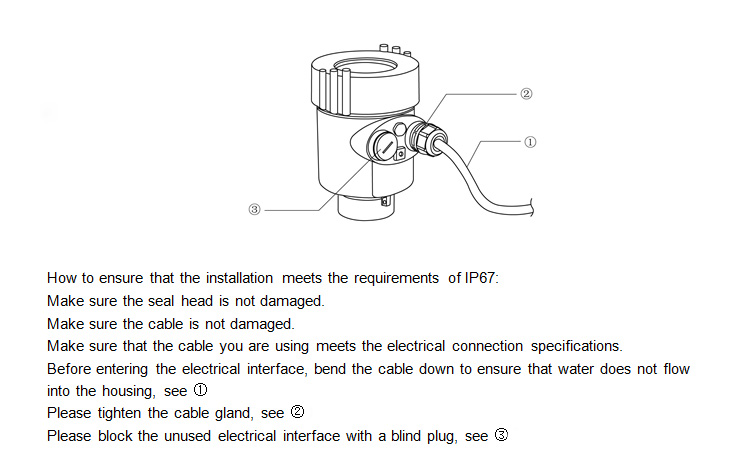 ②
①
③

How to ensure that the installation meets the requirements of IP67:
Make sure the seal head is not damaged.
Make sure the cable is not damaged.
Make sure that the cable you are using meets the electrical connection specifications.
Before entering the electrical interface, bend the cable down to ensure that water does not flow into the housing, see ①
Please tighten the cable gland, see ②
Please block the unused electrical interface with a blind plug, see ③